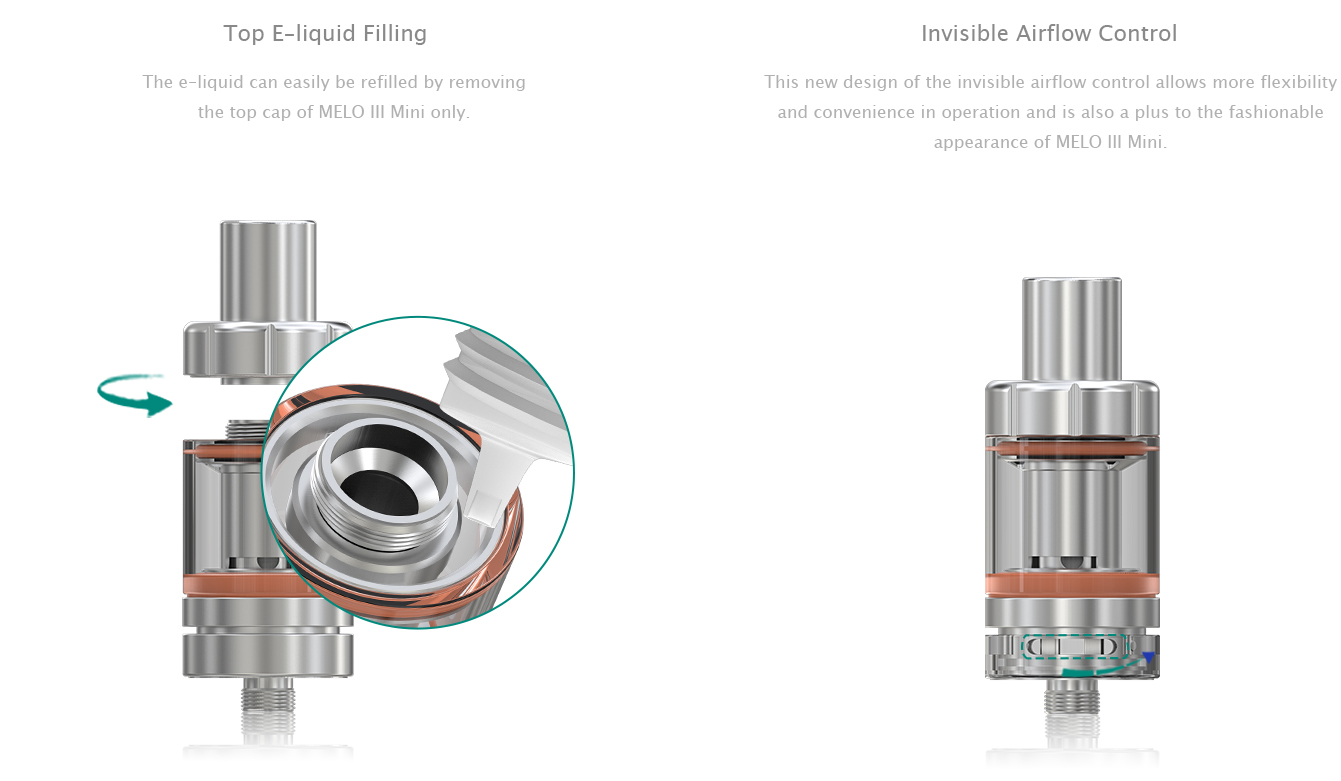 Top E-liquid Filling

The e-liquid can easily be refilled by removing the top cap of MELO III Mini only.

Invisible Airflow Control

This new design of the invisible airflow control allows more flexibility and convenience in operation and is also a plus to the fashionable appearance of MELO III Mini.